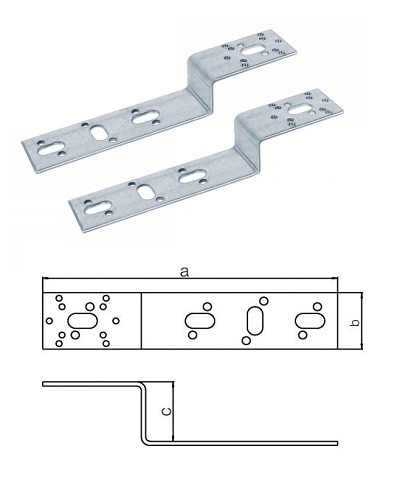 a

b

c